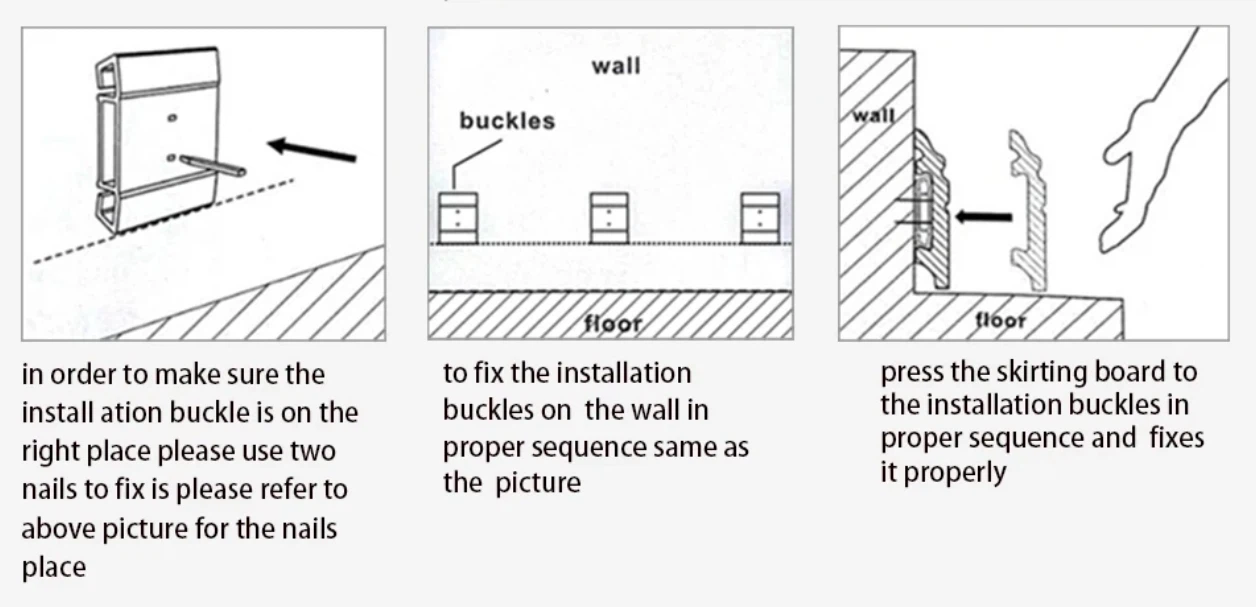 in order to make sure the install ation buckle is on the right place please use two nails to fix is please refer to above picture for the nails place

wall

buckles

floor

to fix the installation buckles on the wall in proper sequence same as the picture

wall

floor

press the skirting board to the installation buckles in proper sequence and fixes it properly