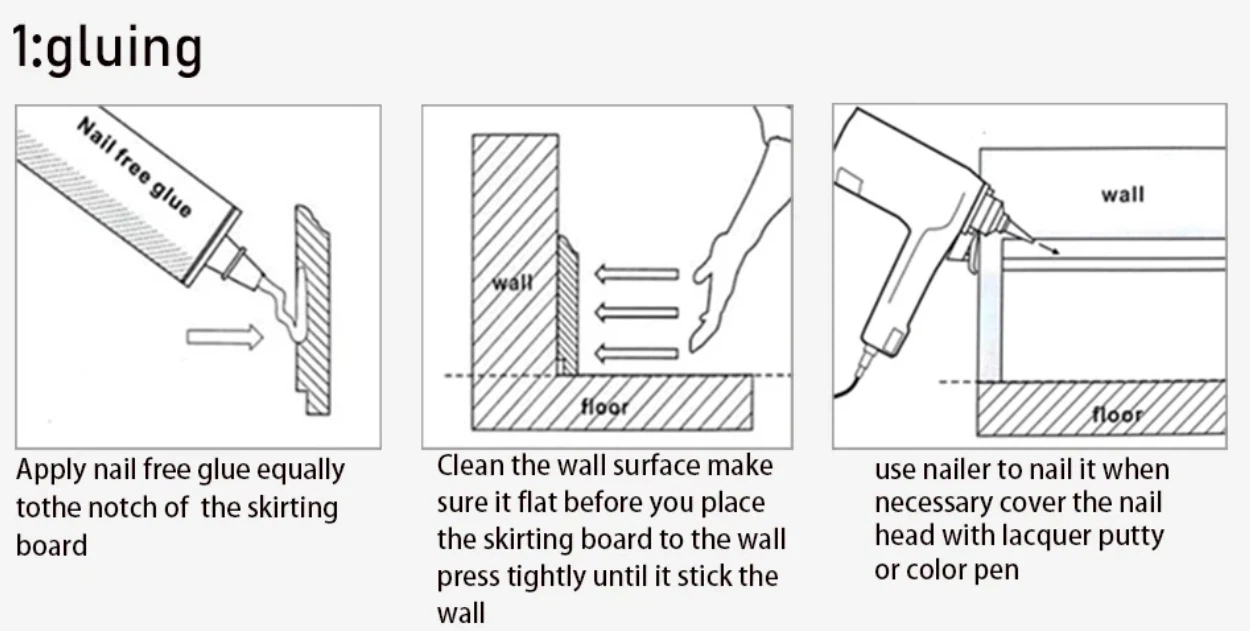 1:gluing

Nail free glue

Apply nail free glue equally tothe notch of the skirting board

wall

floor

Clean the wall surface make sure it flat before you place the skirting board to the wall press tightly until it stick the wall

wall

floor

use nailer to nail it when necessary cover the nail head with lacquer putty or color pen